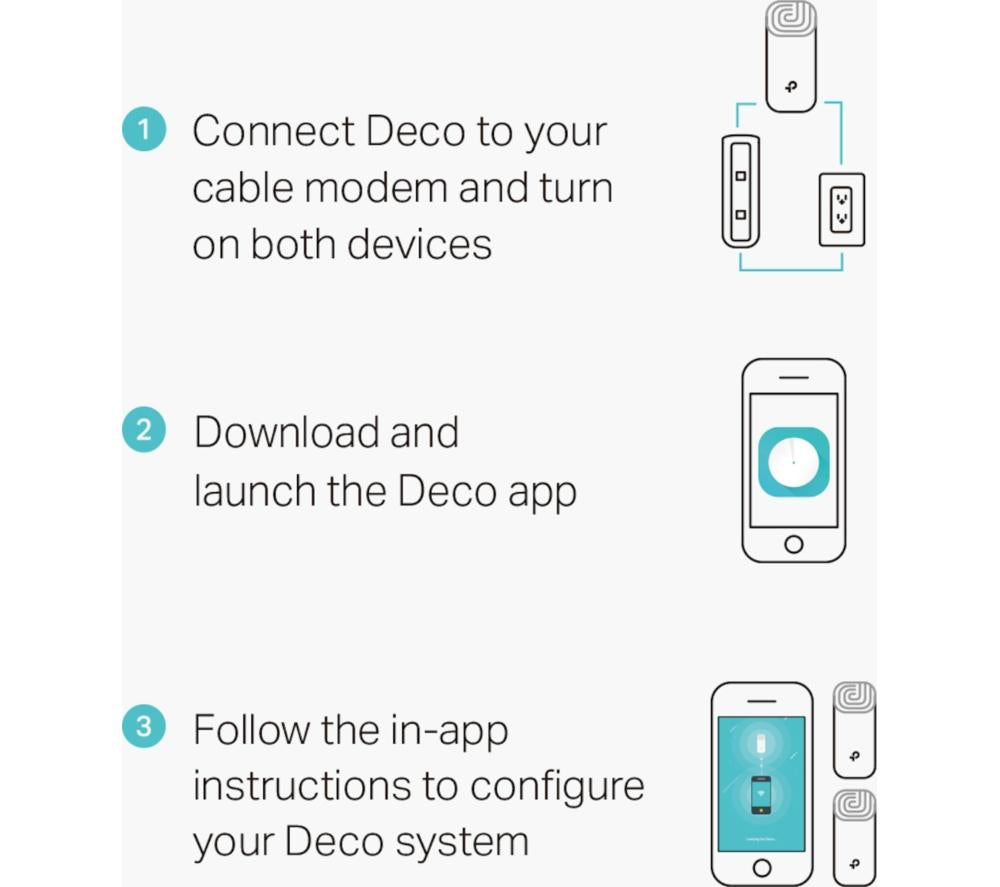 1 Connect Deco to your cable modem and turn on both devices

2 Download and launch the Deco app

3 Follow the in-app instructions to configure your Deco system