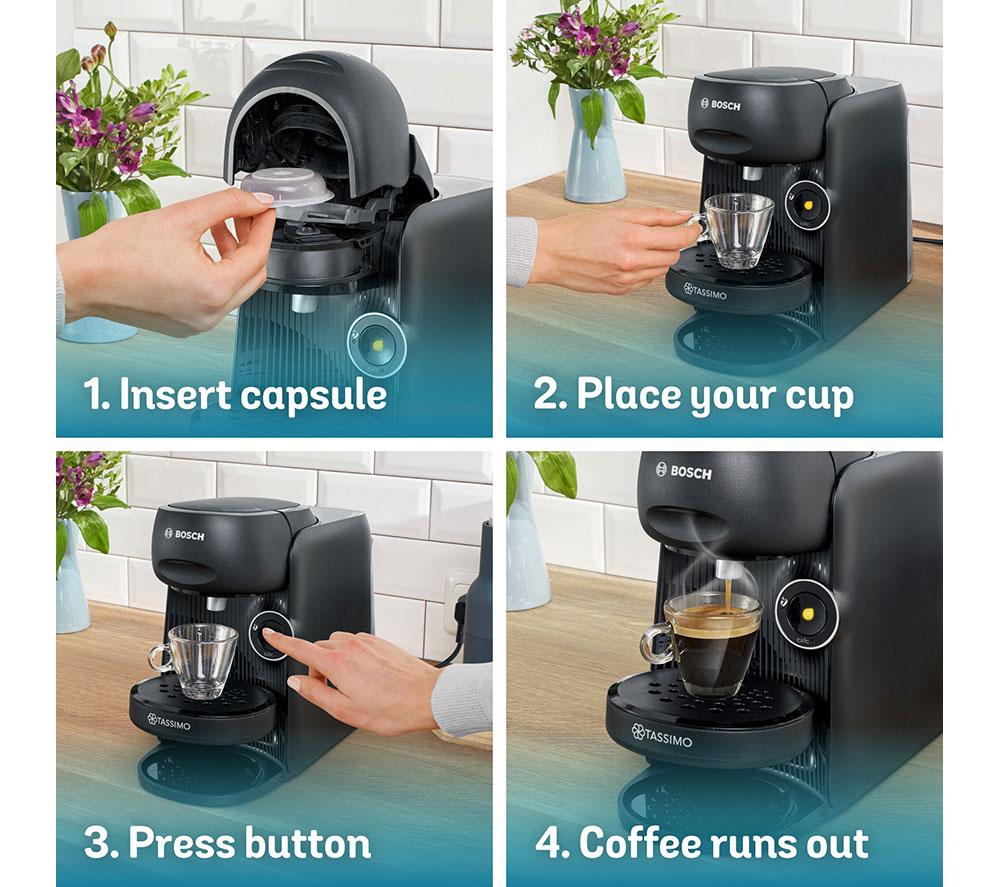 1. Insert capsule

BOSCH
TASSIMO
2. Place your cup

BOSCH
TASSIMO
3. Press button

BOSCH
TASSIMO
4. Coffee runs out